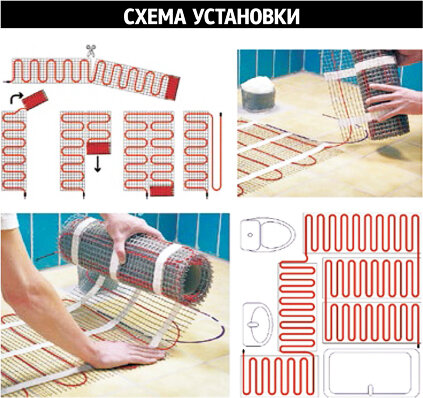 СХЕМА УСТАНОВКИ