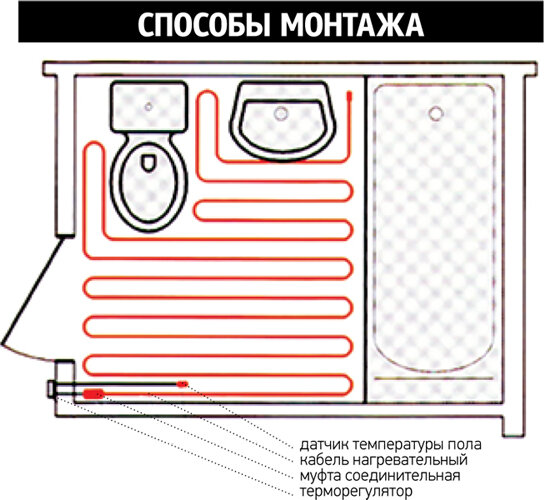 СПОСОБЫ МОНТАЖА

датчик температуры пола
кабель нагревательный
муфта соединительная
терморегулятор