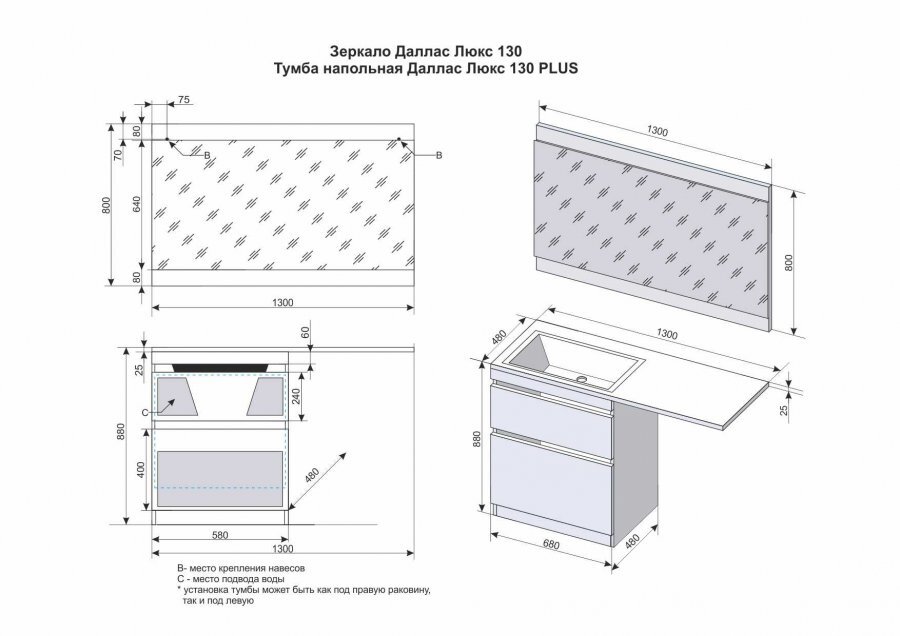 Зеркало Даллас Люкс 130
Тумба напольная Даллас Люкс 130 PLUS

75
80
70
800
640
80
B
B
1300

1300
800

60
25
240
C
880
400
480
580
1300

480
1300
25
880
680
480

B- место крепления навесов
C - место подвода воды
* установка тумбы может быть как под правую раковину, так и под левую