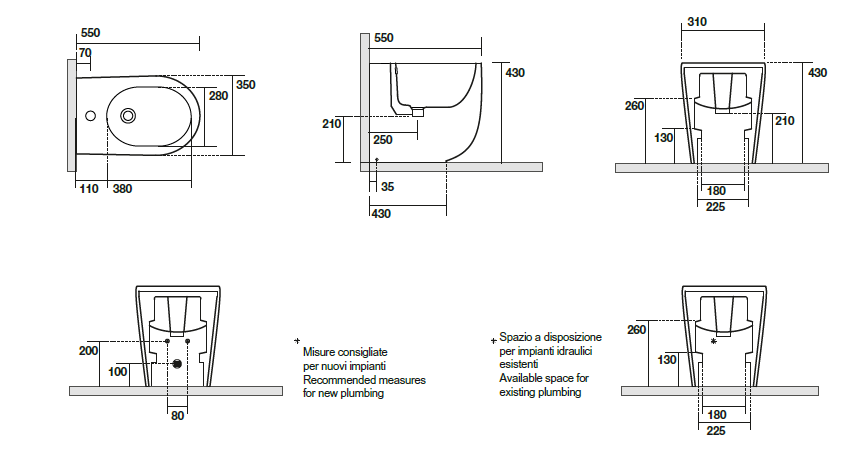 550
70
350
280
110 380

550
430
210
250
35
430

310
430
260
210
130
180
225

200
100
80

+ Misure consigliate per nuovi impianti
Recommended measures for new plumbing

+ Spazio a disposizione per impianti idraulici esistenti
Available space for existing plumbing

260
130
*
180
225