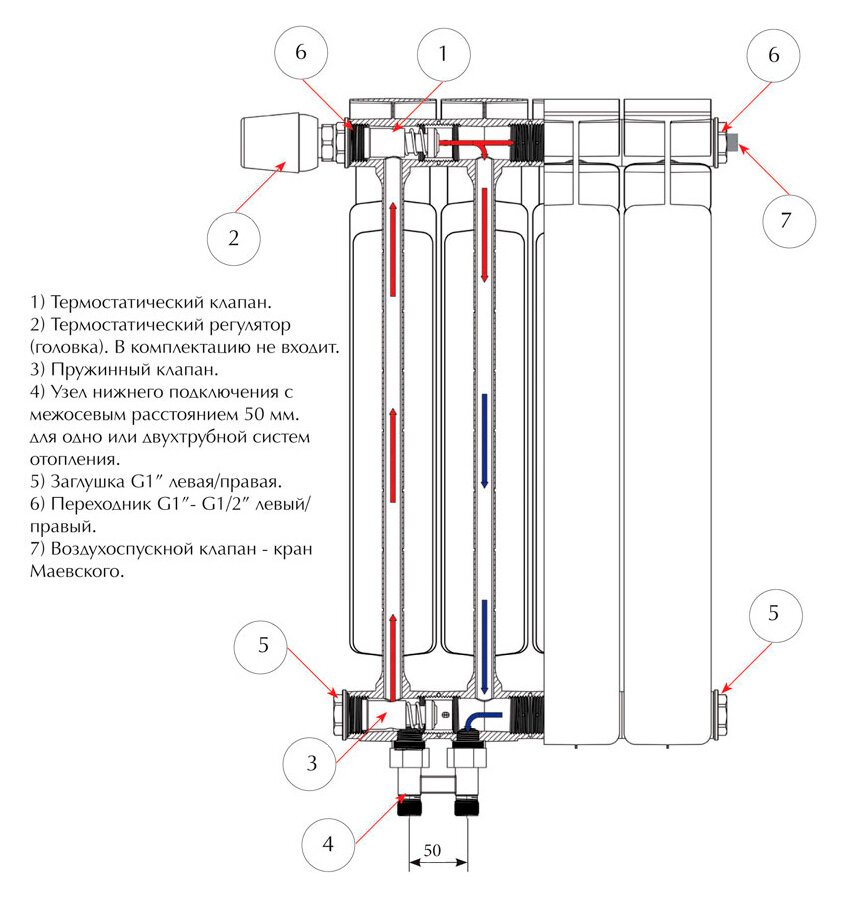 6

1

6

2

7

1) Термостатический клапан.
2) Термостатический регулятор (головка). В комплектацию не входит.
3) Пружинный клапан.
4) Узел нижнего подключения с межосевым расстоянием 50 мм. для одно или двухтрубной систем отопления.
5) Заглушка G1″ левая/правая.
6) Переходник G1″- G1/2″ левый/правый.
7) Воздухоспускной клапан - кран Маевского.

5

5

3

4

50