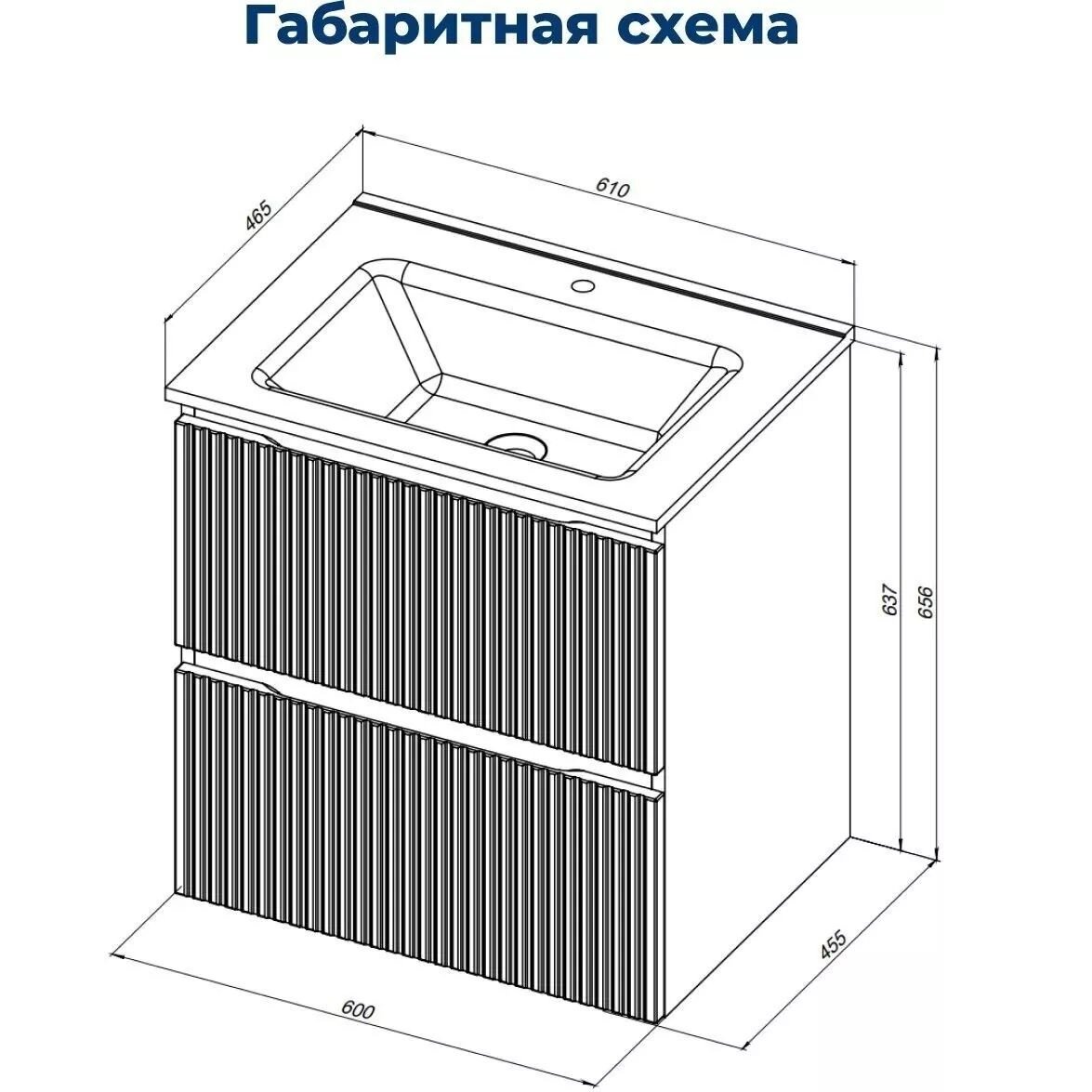 Габаритная схема

465

610

637

656

455

600