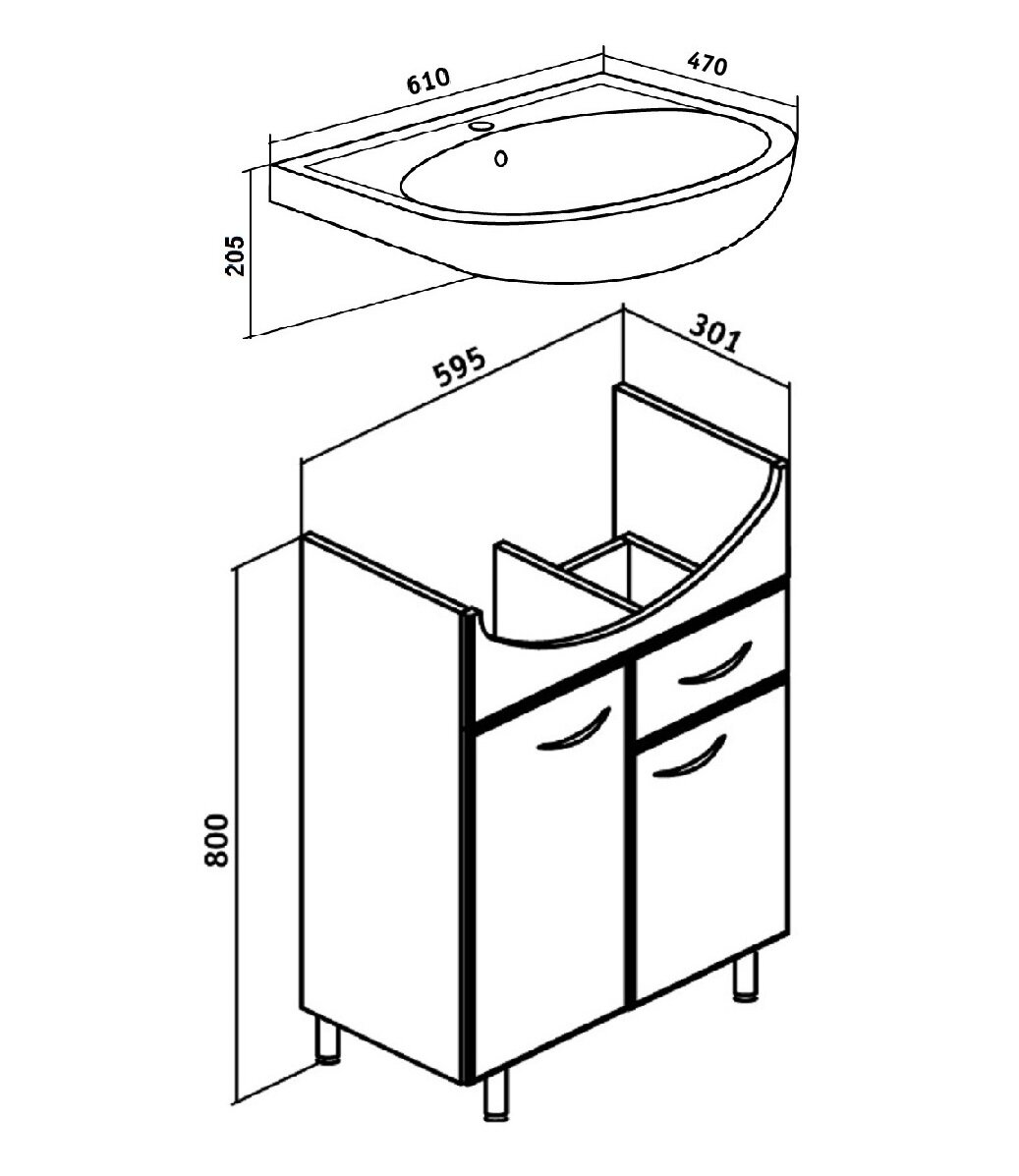 610
470
205
595
301
800