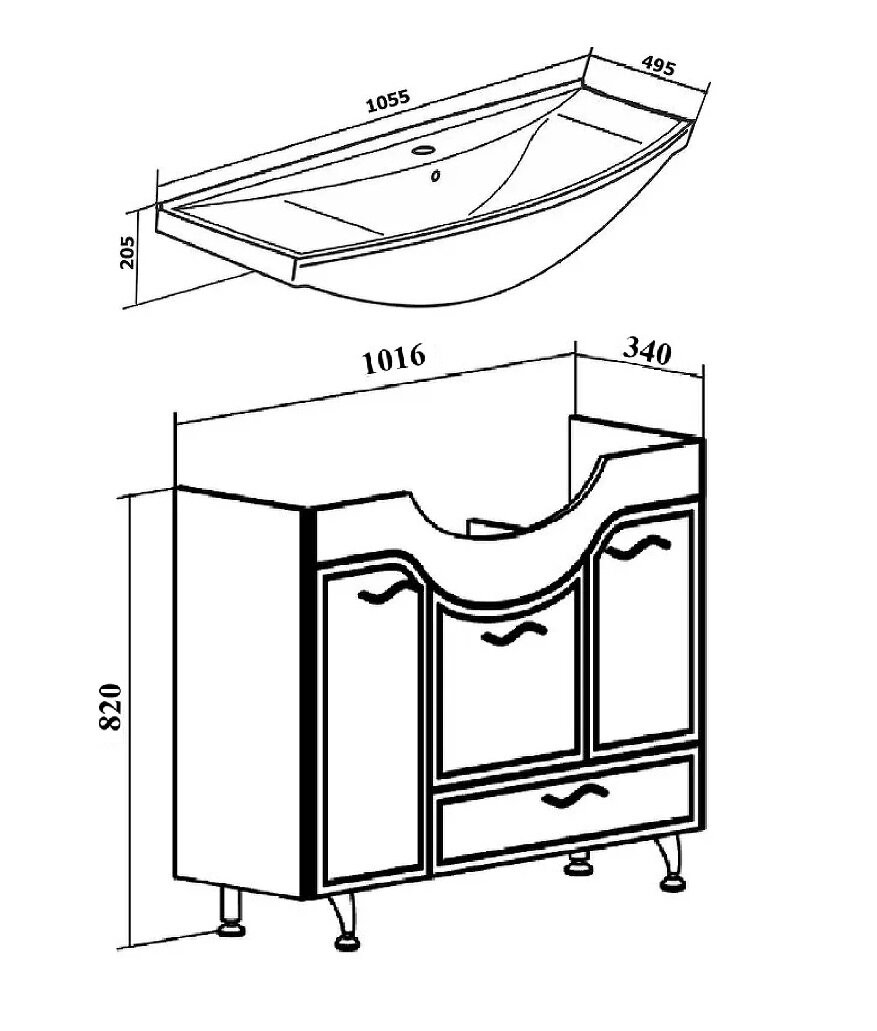 1055
495
205
1016
340
820