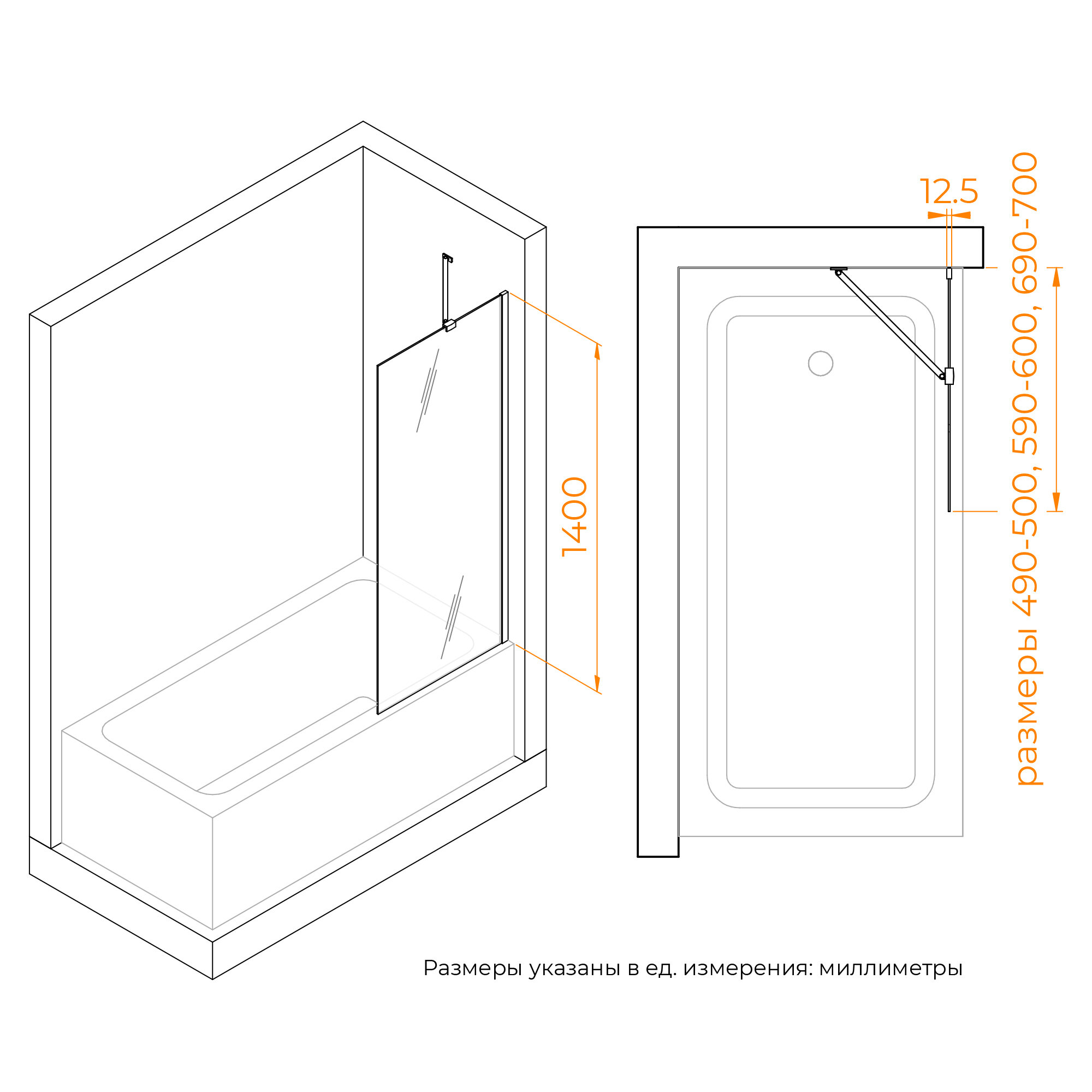 1400

12.5

размеры 490-500, 590-600, 690-700

Размеры указаны в ед. измерения: миллиметры