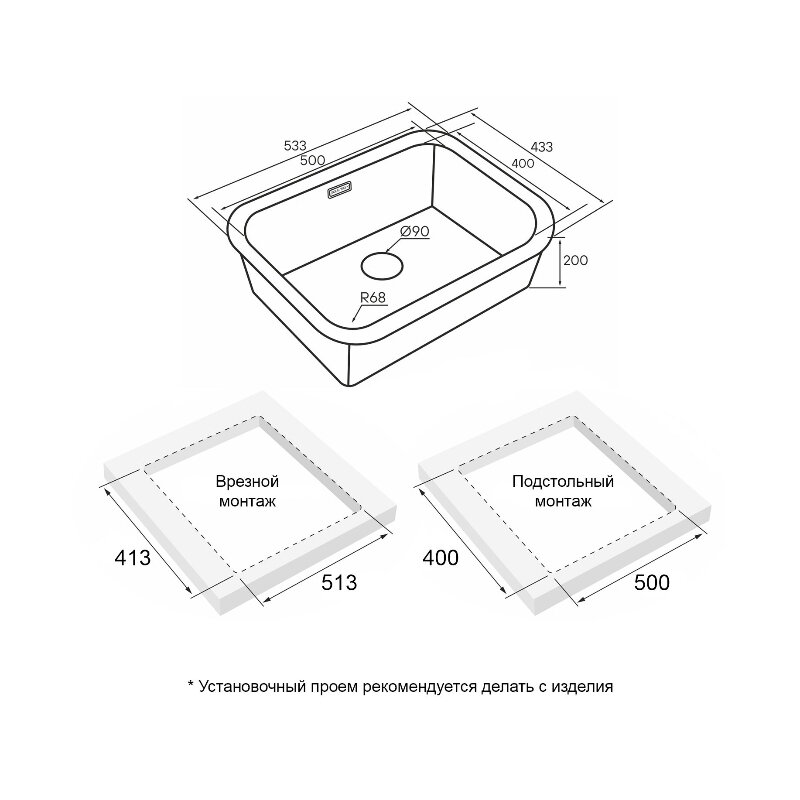 533
500
433
400
Ø90
200
R68

Врезной монтаж
413
513

Подстольный монтаж
400
500

* Установочный проем рекомендуется делать с изделия