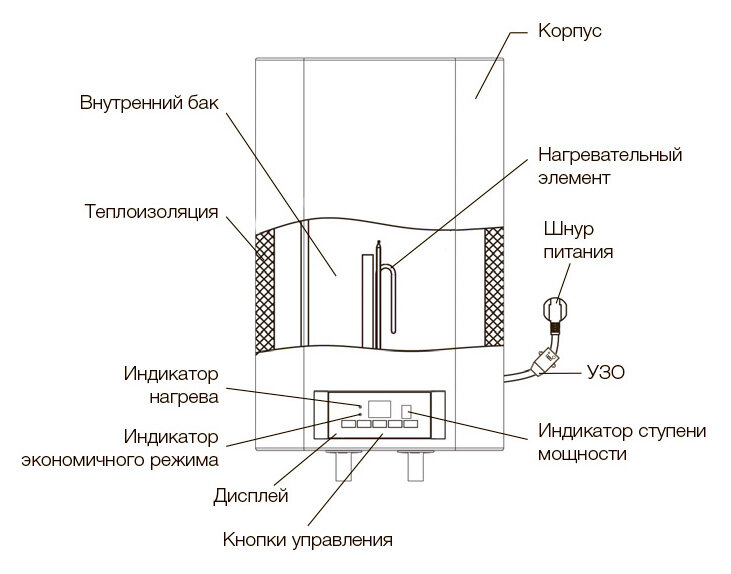 Корпус

Внутренний бак

Нагревательный элемент

Теплоизоляция

Шнур питания

УЗО

Индикатор нагрева

Индикатор экономичного режима

Индикатор ступени мощности

Дисплей

Кнопки управления