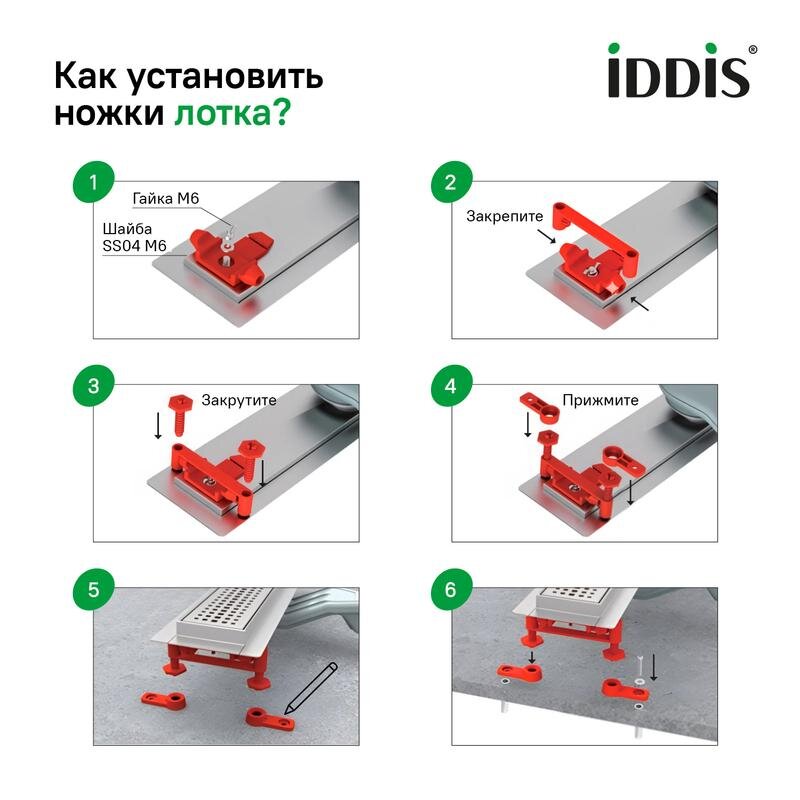 Как установить ножки лотка?

iDDiS®

1
Гайка М6
Шайба SS04 М6

2
Закрепите

3
Закрутите

4
Прижмите

5

6