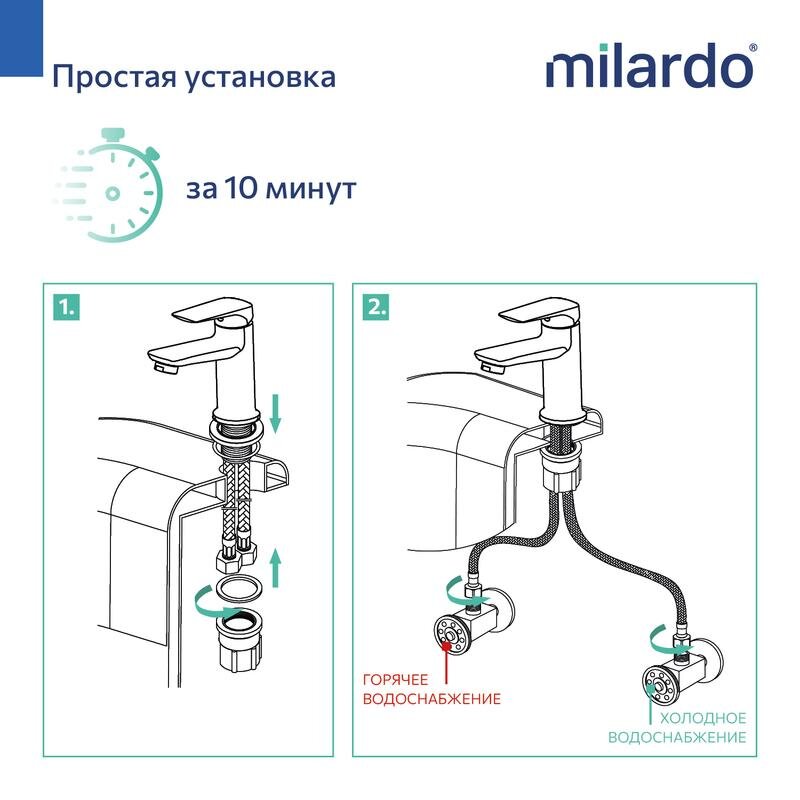 Простая установка

milardo®

за 10 минут

1.

2.

ГОРЯЧЕЕ ВОДОСНАБЖЕНИЕ

ХОЛОДНОЕ ВОДОСНАБЖЕНИЕ