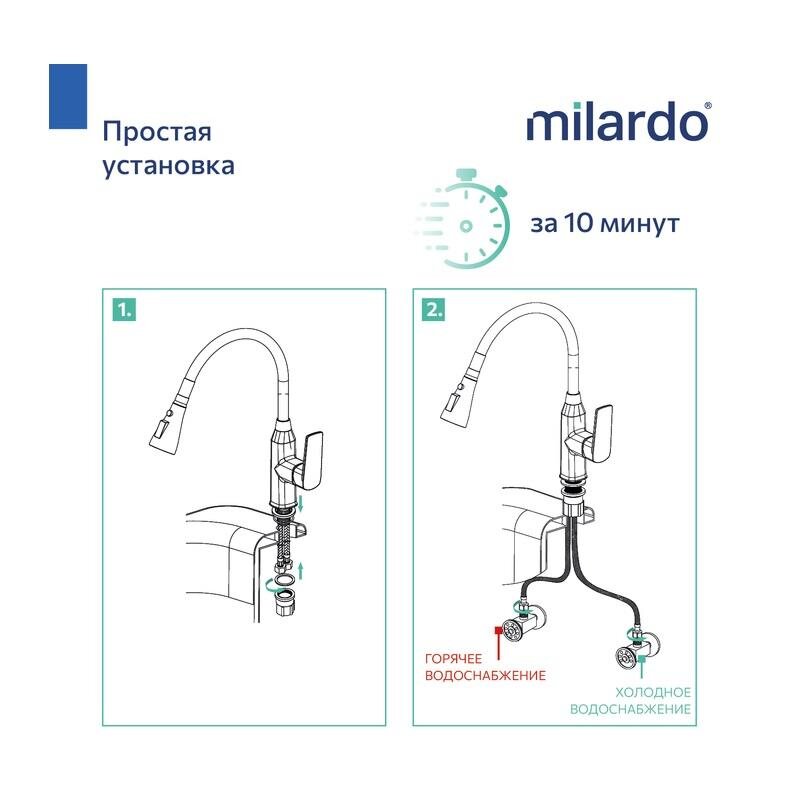 Простая установка

milardo®

за 10 минут

1.

2.

ГОРЯЧЕЕ ВОДОСНАБЖЕНИЕ

ХОЛОДНОЕ ВОДОСНАБЖЕНИЕ