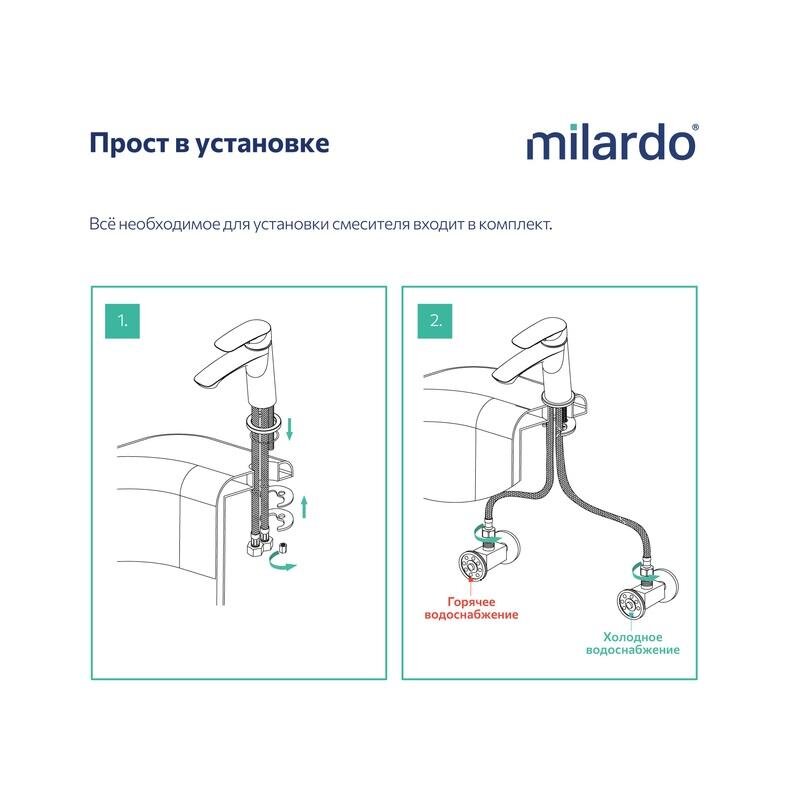 Прост в установке

milardo®

Всё необходимое для установки смесителя входит в комплект.

1.

2.

Горячее водоснабжение

Холодное водоснабжение