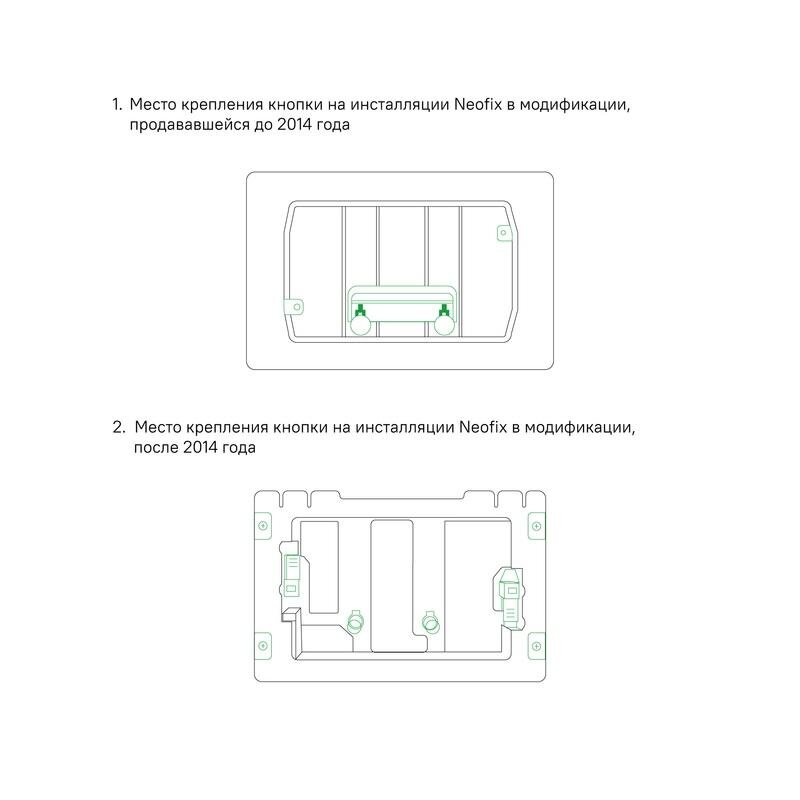 1. Место крепления кнопки на инсталляции Neofix в модификации, продававшейся до 2014 года

2. Место крепления кнопки на инсталляции Neofix в модификации, после 2014 года