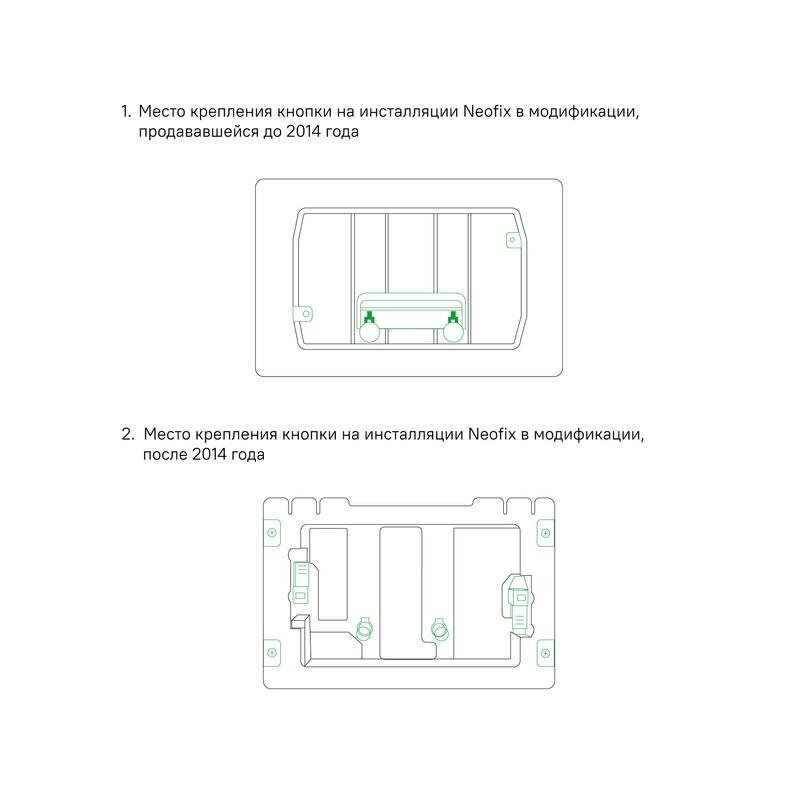 1. Место крепления кнопки на инсталляции Neofix в модификации, продававшейся до 2014 года

2. Место крепления кнопки на инсталляции Neofix в модификации, после 2014 года