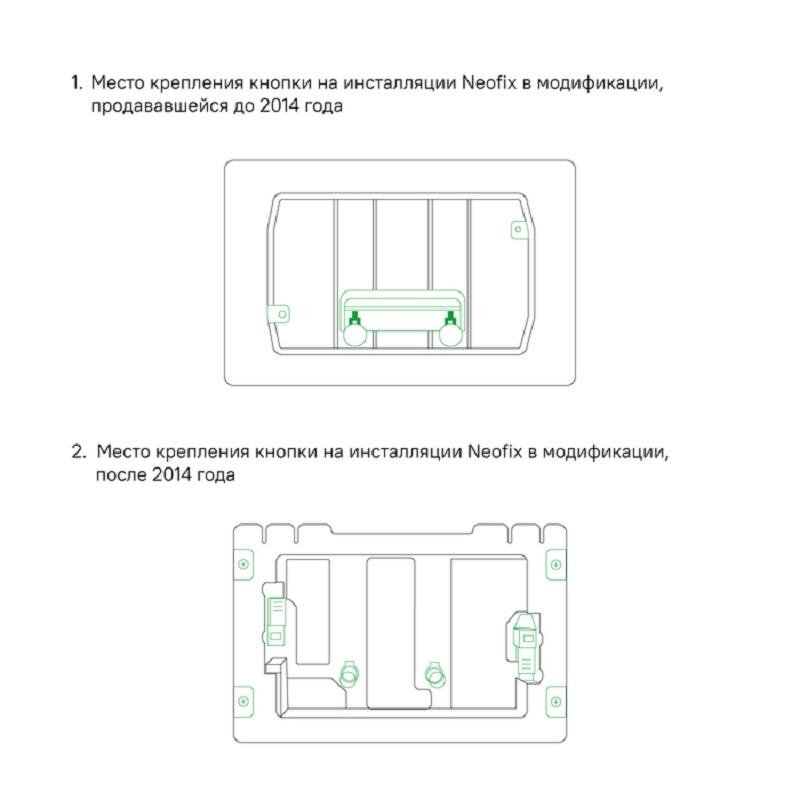 1. Место крепления кнопки на инсталляции Neofix в модификации, продававшейся до 2014 года

2. Место крепления кнопки на инсталляции Neofix в модификации, после 2014 года