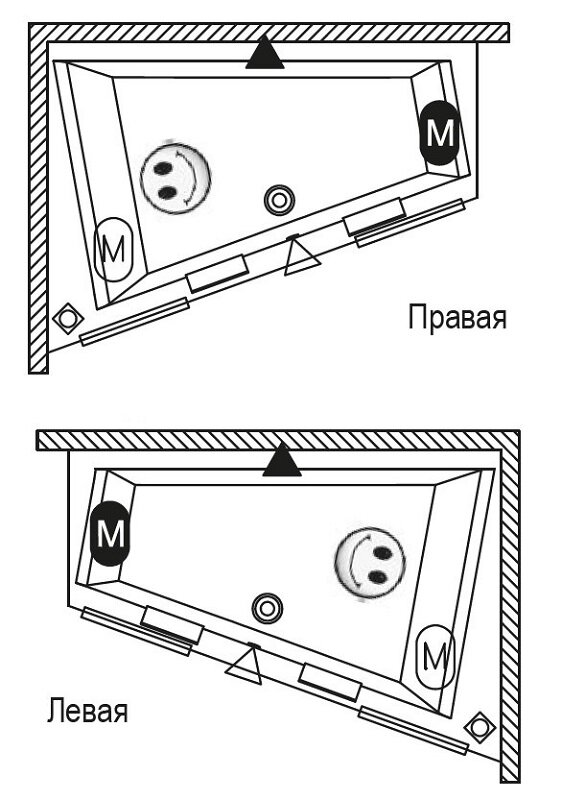 M

M

Правая

M

M

Левая