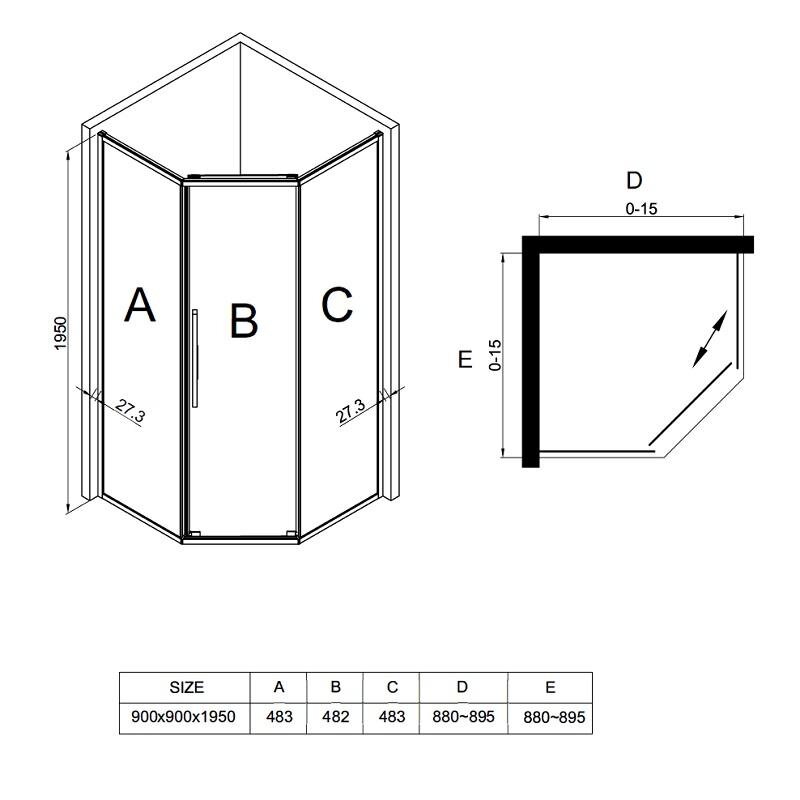 1950

A

B

C

27.3

27.3

D

0-15

E

0-15

| SIZE | A | B | C | D | E |
|---|---|---|---|---|---|
| 900x900x1950 | 483 | 482 | 483 | 880~895 | 880~895 |