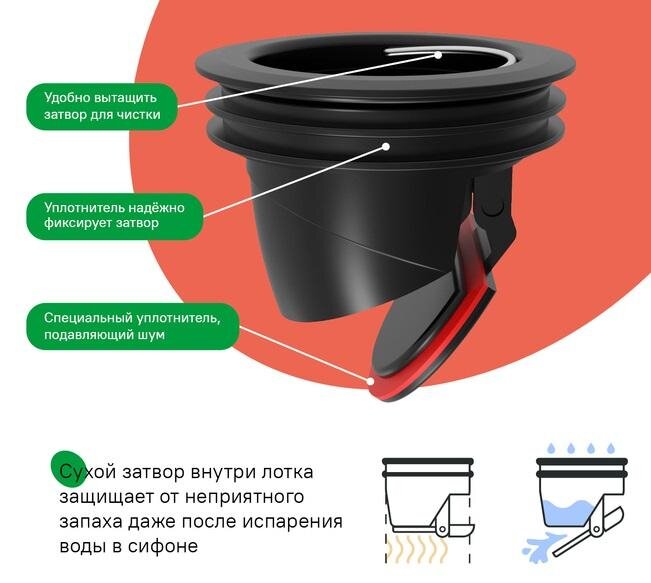 Удобно вытащить затвор для чистки

Уплотнитель надёжно фиксирует затвор

Специальный уплотнитель, подавляющий шум

Сухой затвор внутри лотка защищает от неприятного запаха даже после испарения воды в сифоне