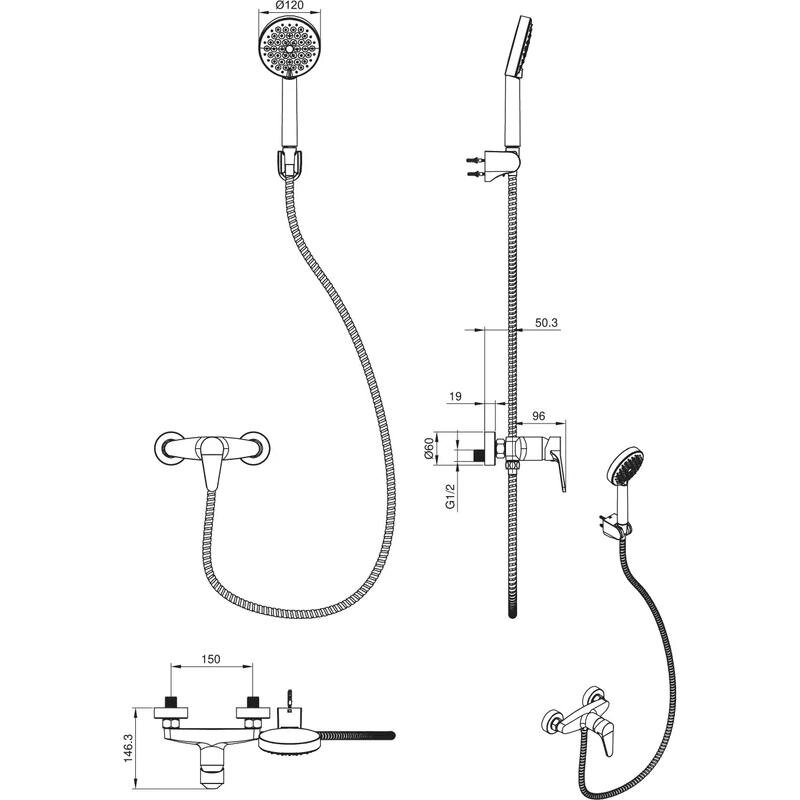 Ø120

50.3

19

96

Ø60

G1/2

150

146.3