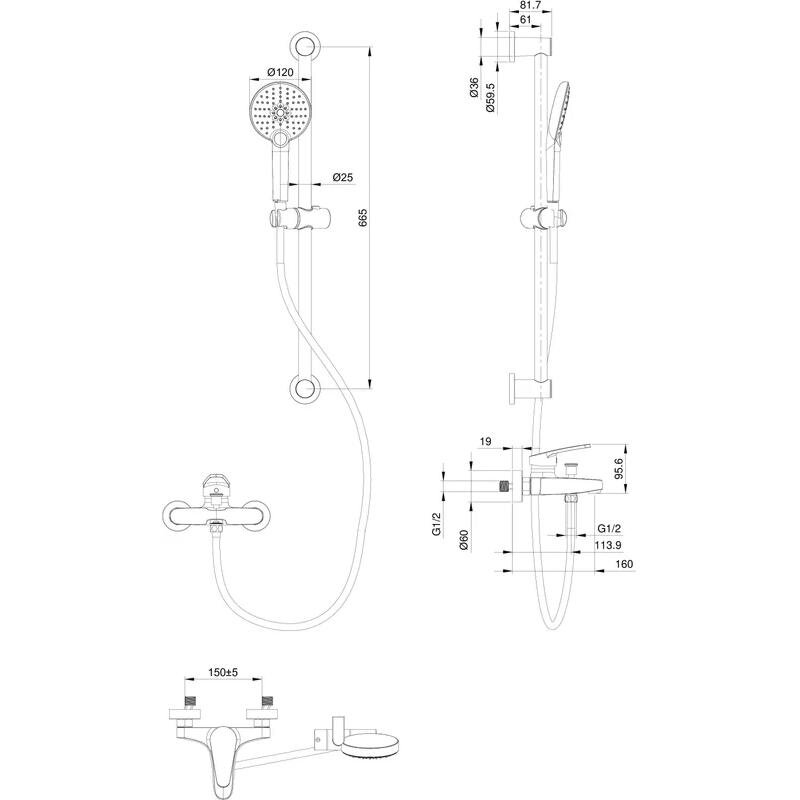 Ø120
Ø25
665
81.7
61
Ø36
Ø59.5
19
95.6
G1/2
Ø60
G1/2
113.9
160
150±5