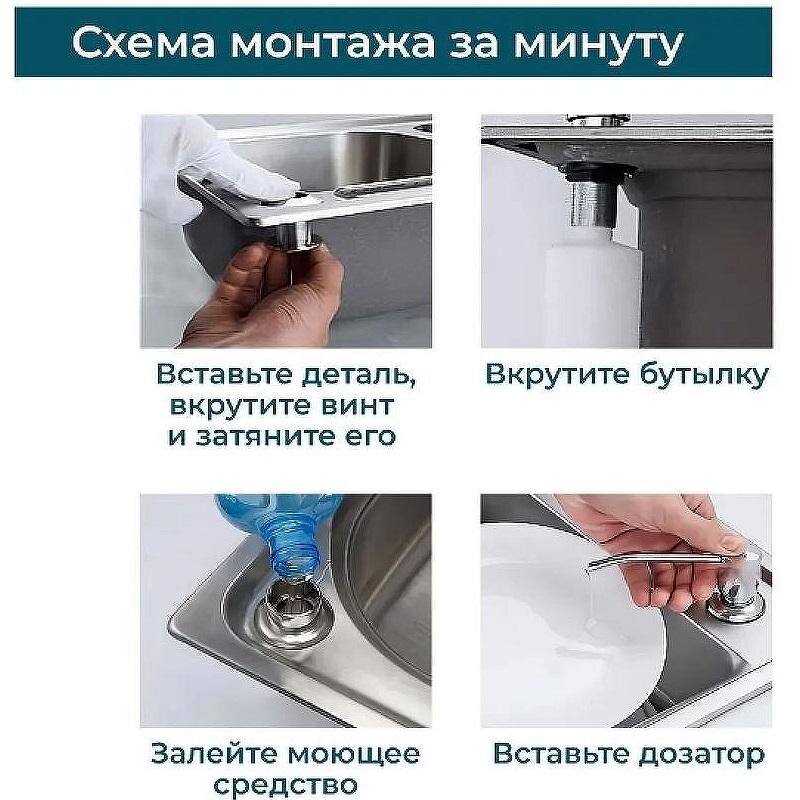 Схема монтажа за минуту

Вставьте деталь, вкрутите винт и затяните его

Вкрутите бутылку

Залейте моющее средство

Вставьте дозатор