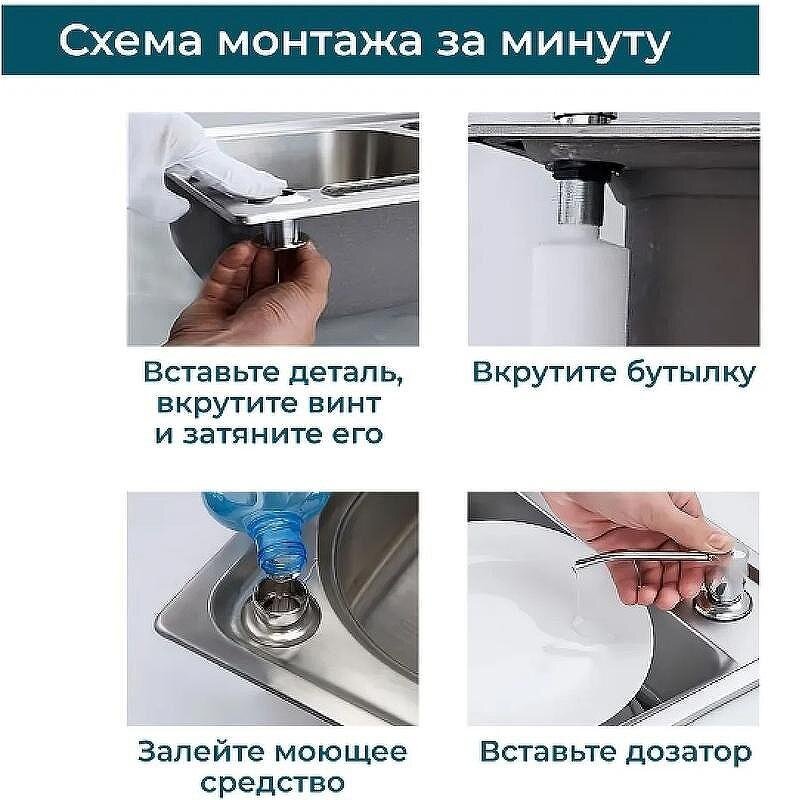 Схема монтажа за минуту

Вставьте деталь, вкрутите винт и затяните его

Вкрутите бутылку

Залейте моющее средство

Вставьте дозатор