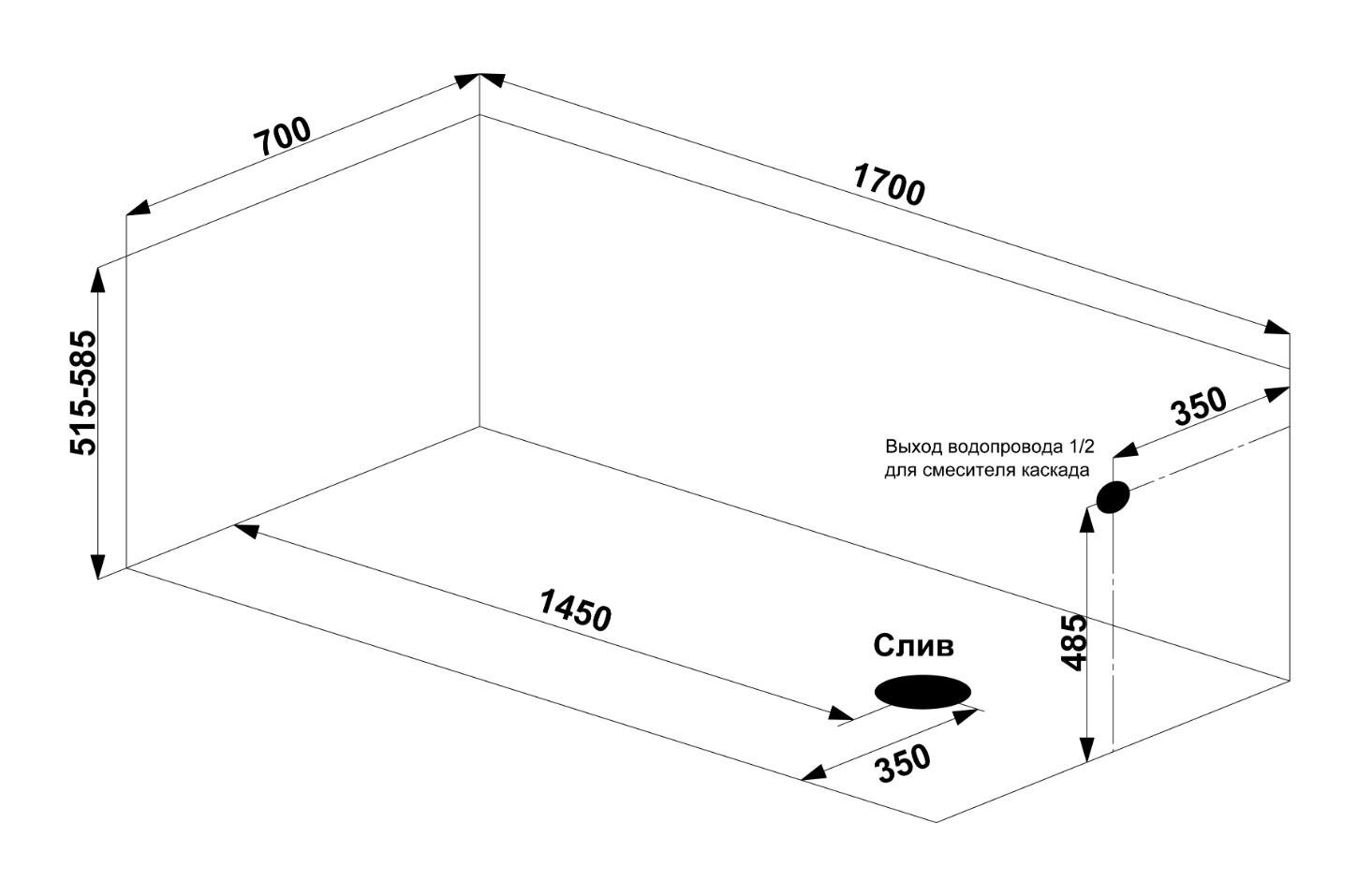 700

1700

515-585

350

Выход водопровода 1/2
для смесителя каскада

1450

Слив

485

350