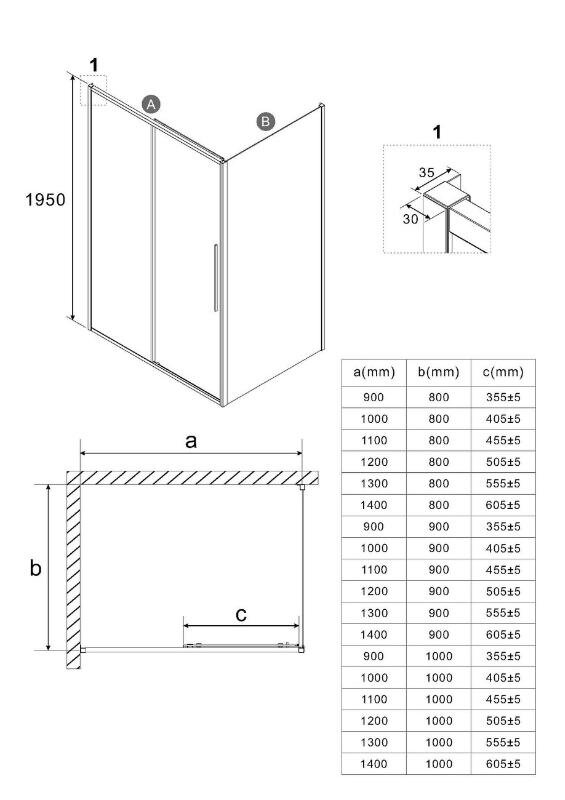 1

A

B

1950

1

35

30

a

b

c

| a(mm) | b(mm) | c(mm) |
|---|---|---|
| 900 | 800 | 355±5 |
| 1000 | 800 | 405±5 |
| 1100 | 800 | 455±5 |
| 1200 | 800 | 505±5 |
| 1300 | 800 | 555±5 |
| 1400 | 800 | 605±5 |
| 900 | 900 | 355±5 |
| 1000 | 900 | 405±5 |
| 1100 | 900 | 455±5 |
| 1200 | 900 | 505±5 |
| 1300 | 900 | 555±5 |
| 1400 | 900 | 605±5 |
| 900 | 1000 | 355±5 |
| 1000 | 1000 | 405±5 |
| 1100 | 1000 | 455±5 |
| 1200 | 1000 | 505±5 |
| 1300 | 1000 | 555±5 |
| 1400 | 1000 | 605±5 |