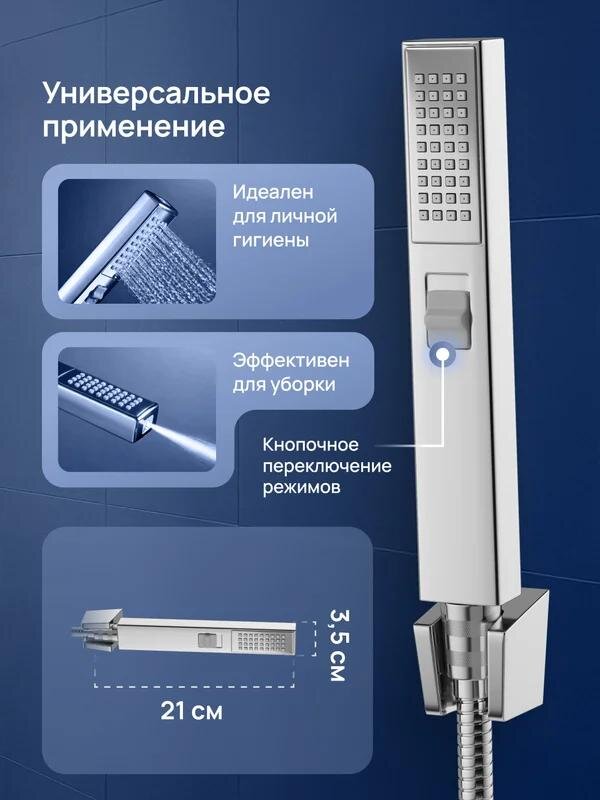 Универсальное применение

Идеален для личной гигиены

Эффективен для уборки

Кнопочное переключение режимов

3,5 см

21 см