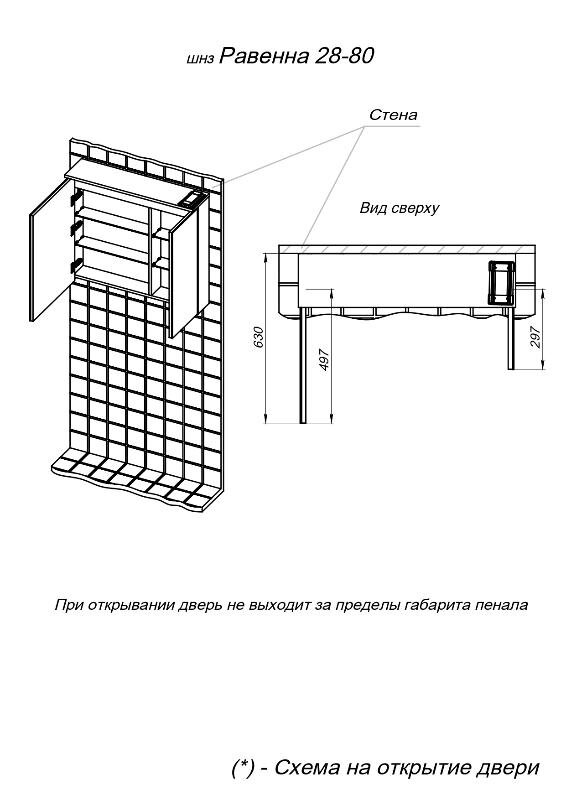 шнз Равенна 28-80

Стена

Вид сверху

630

497

297

При открывании дверь не выходит за пределы габарита пенала

(*) - Схема на открытие двери