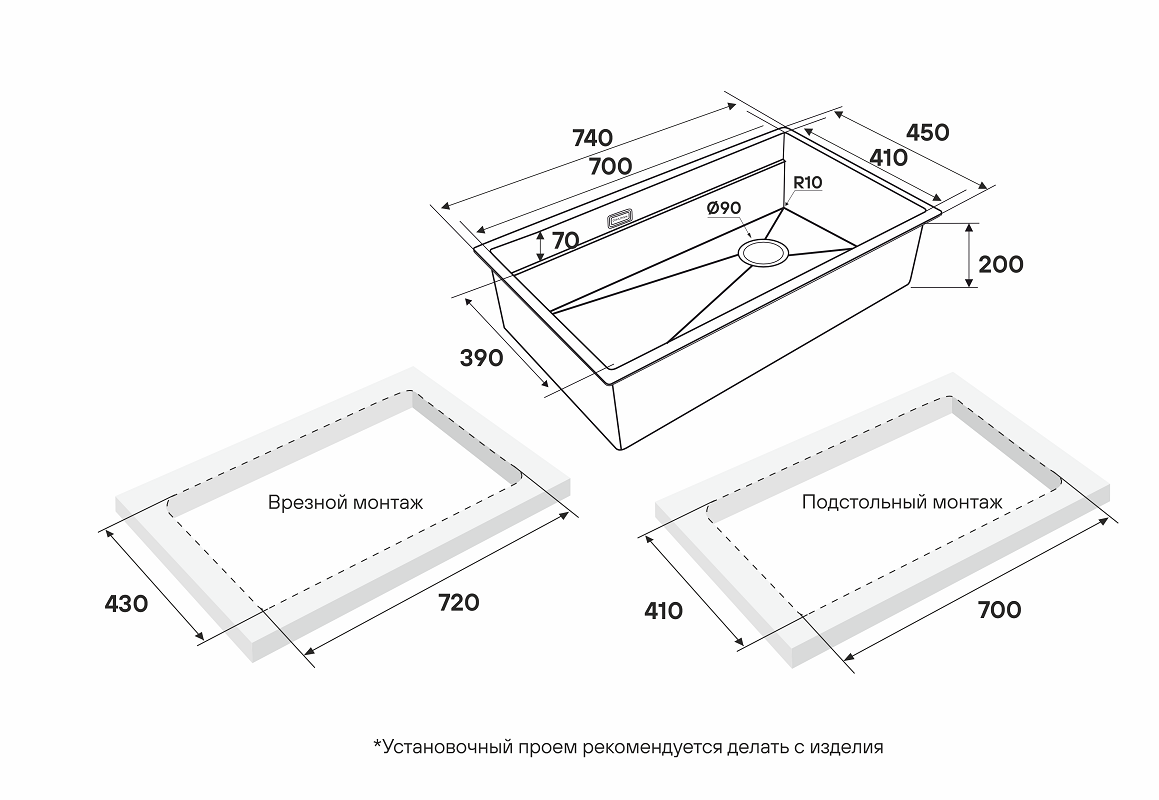 740
700
450
410
R10
Ø90
70
200
390
Врезной монтаж
430
720
Подстольный монтаж
410
700
*Установочный проем рекомендуется делать с изделия