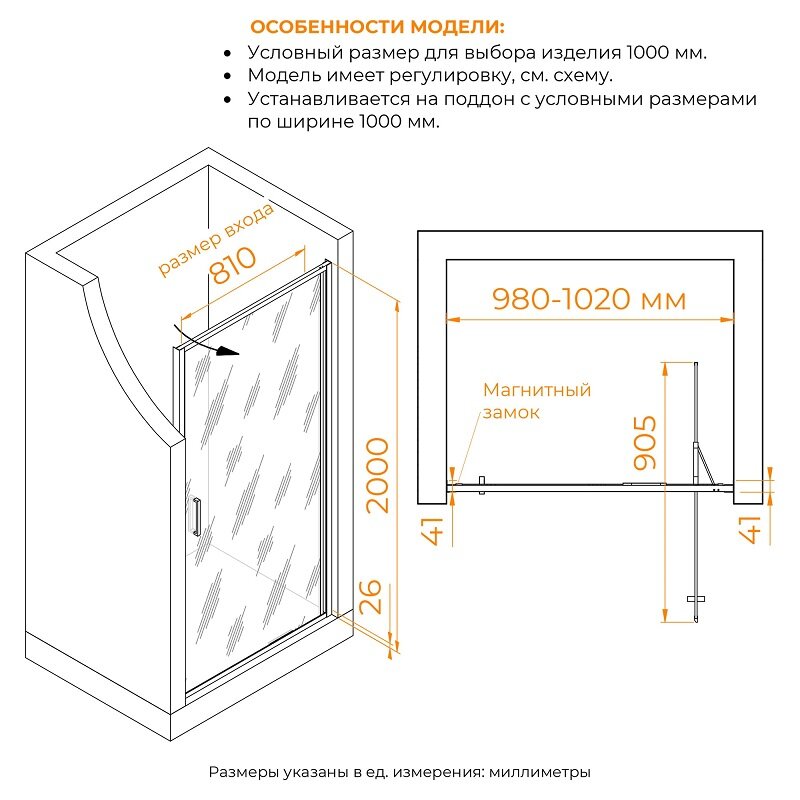 ОСОБЕННОСТИ МОДЕЛИ:
• Условный размер для выбора изделия 1000 мм.
• Модель имеет регулировку, см. схему.
• Устанавливается на поддон с условными размерами по ширине 1000 мм.

размер входа
810
2000
26

980-1020 мм
Магнитный замок
905
41
41

Размеры указаны в ед. измерения: миллиметры