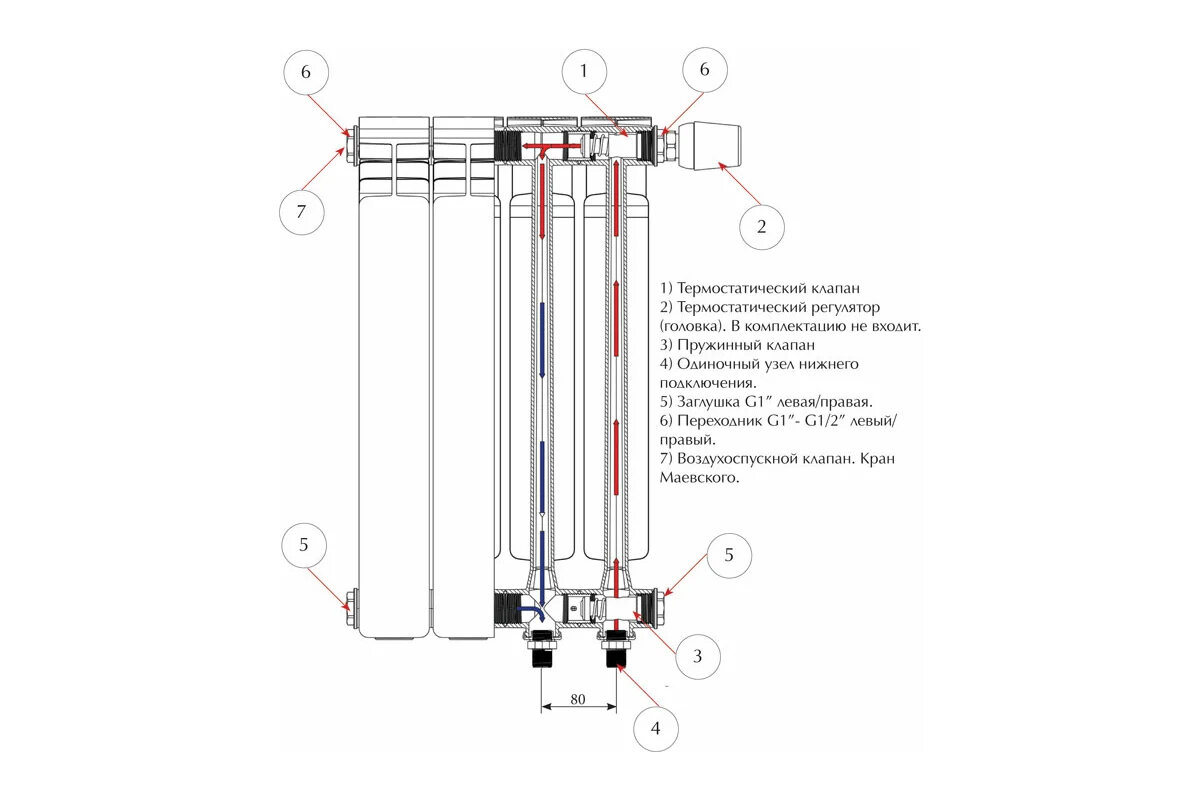 6

1

6

7

2

1) Термостатический клапан
2) Термостатический регулятор (головка). В комплектацию не входит.
3) Пружинный клапан
4) Одиночный узел нижнего подключения.
5) Заглушка G1″ левая/правая.
6) Переходник G1″- G1/2″ левый/правый.
7) Воздухоспускной клапан. Кран Маевского.

5

5

3

80

4