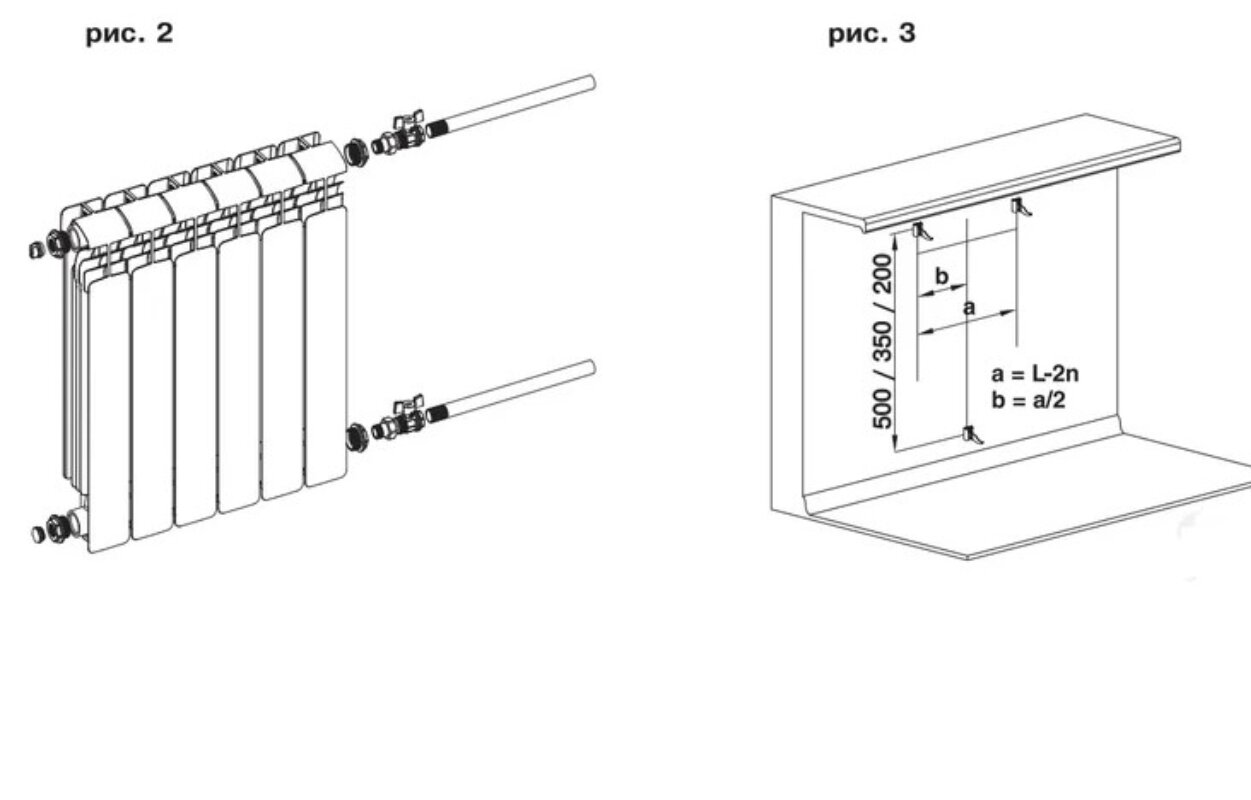 рис. 2

рис. 3

500 / 350 / 200

b

a

a = L-2n
b = a/2