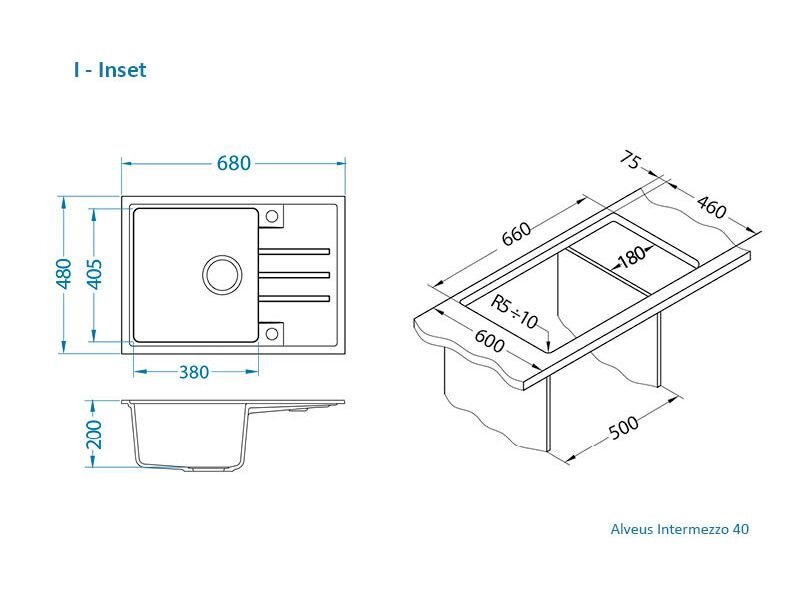 I - Inset

680

480

405

380

200

75

460

660

180

R5÷10

600

500

Alveus Intermezzo 40