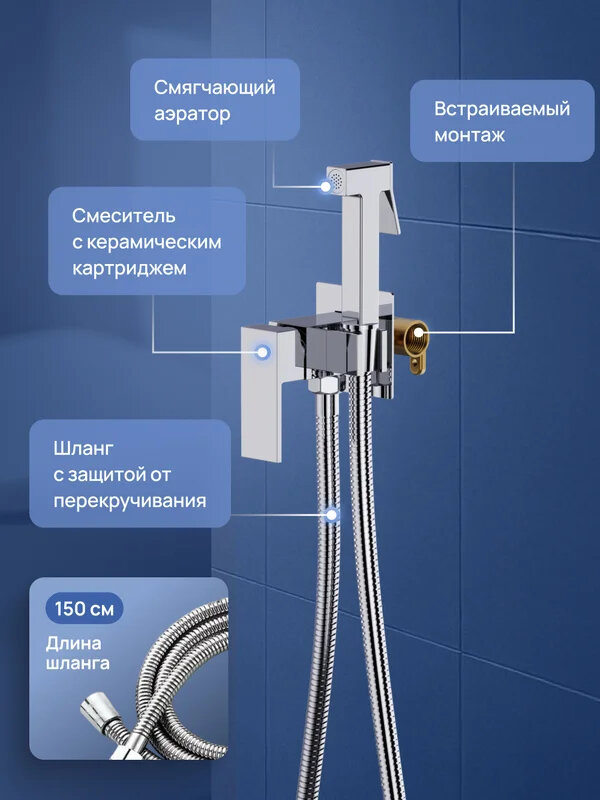 Смягчающий аэратор

Встраиваемый монтаж

Смеситель с керамическим картриджем

Шланг с защитой от перекручивания

150 см

Длина шланга