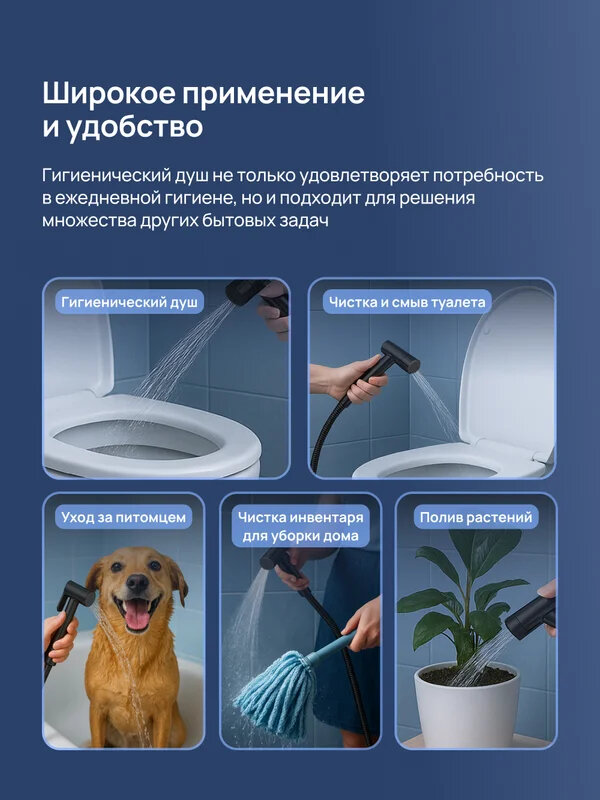 Широкое применение и удобство

Гигиенический душ не только удовлетворяет потребность в ежедневной гигиене, но и подходит для решения множества других бытовых задач

Гигиенический душ

Чистка и смыв туалета

Уход за питомцем

Чистка инвентаря для уборки дома

Полив растений