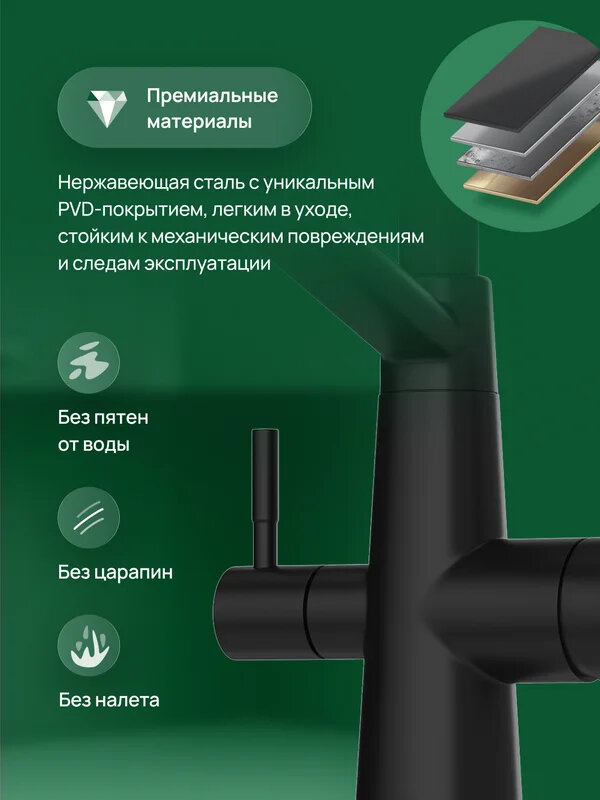 Премиальные материалы

Нержавеющая сталь с уникальным PVD-покрытием, легким в уходе, стойким к механическим повреждениям и следам эксплуатации

Без пятен от воды

Без царапин

Без налета