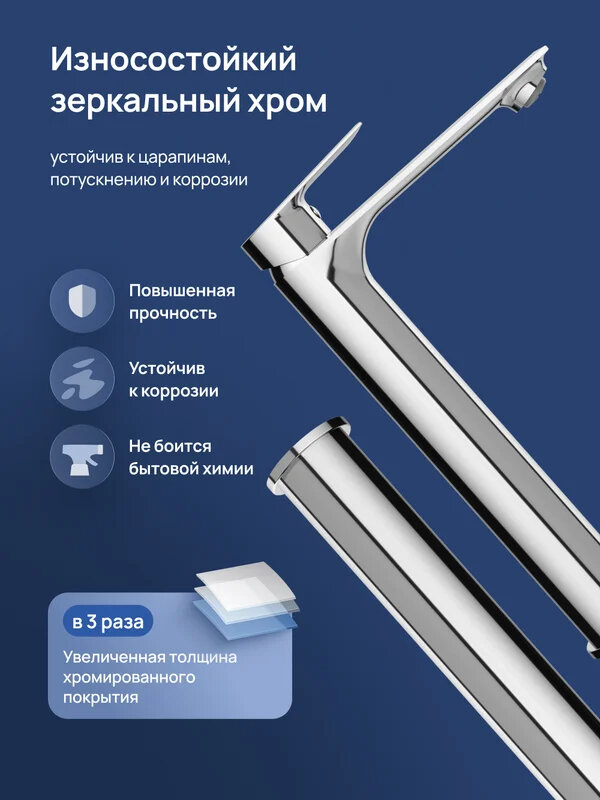 Износостойкий зеркальный хром

устойчив к царапинам, потускнению и коррозии

Повышенная прочность

Устойчив к коррозии

Не боится бытовой химии

в 3 раза

Увеличенная толщина хромированного покрытия