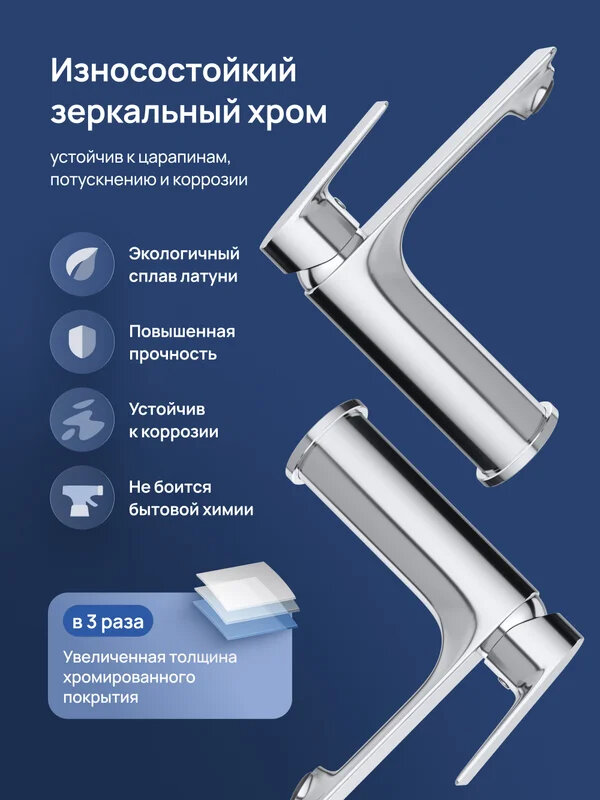 Износостойкий зеркальный хром

устойчив к царапинам, потускнению и коррозии

Экологичный сплав латуни

Повышенная прочность

Устойчив к коррозии

Не боится бытовой химии

в 3 раза

Увеличенная толщина хромированного покрытия