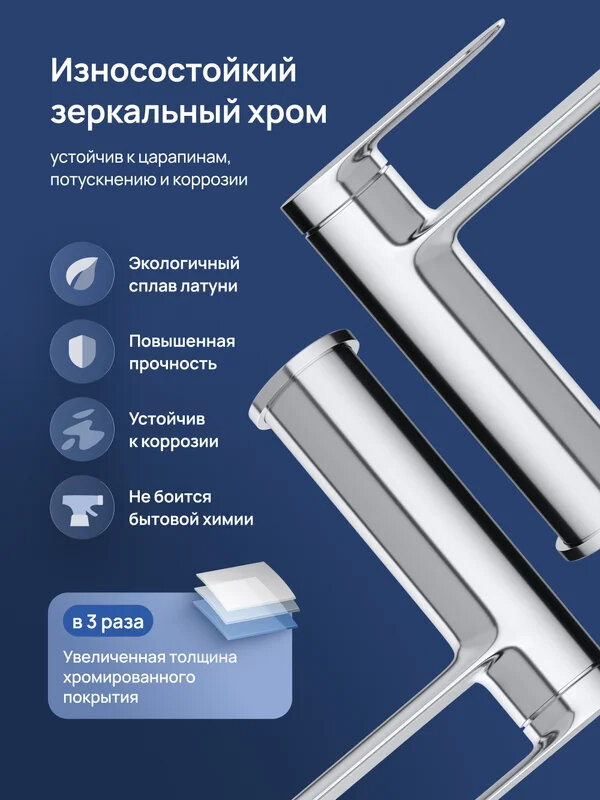 Износостойкий зеркальный хром

устойчив к царапинам, потускнению и коррозии

Экологичный сплав латуни

Повышенная прочность

Устойчив к коррозии

Не боится бытовой химии

в 3 раза

Увеличенная толщина хромированного покрытия