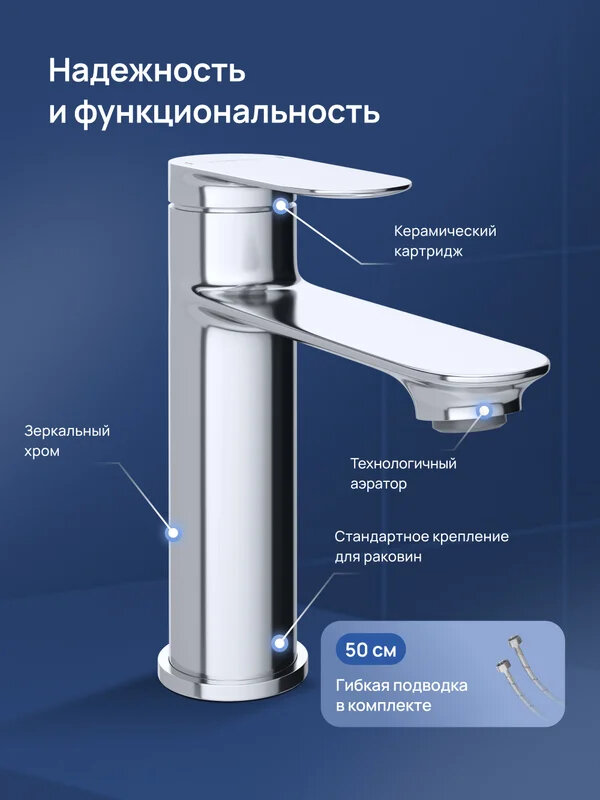 Надежность и функциональность

Керамический картридж

Зеркальный хром

Технологичный аэратор

Стандартное крепление для раковин

50 см

Гибкая подводка в комплекте