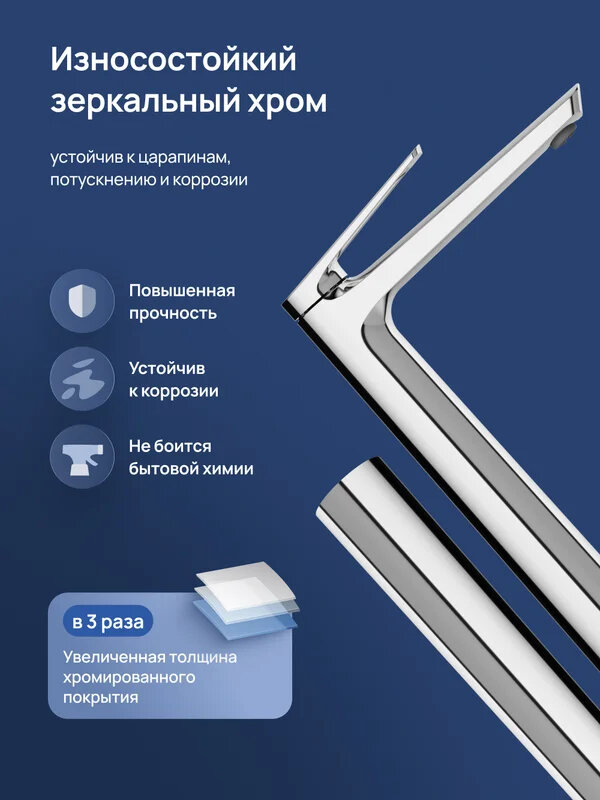 Износостойкий зеркальный хром

устойчив к царапинам, потускнению и коррозии

Повышенная прочность

Устойчив к коррозии

Не боится бытовой химии

в 3 раза

Увеличенная толщина хромированного покрытия