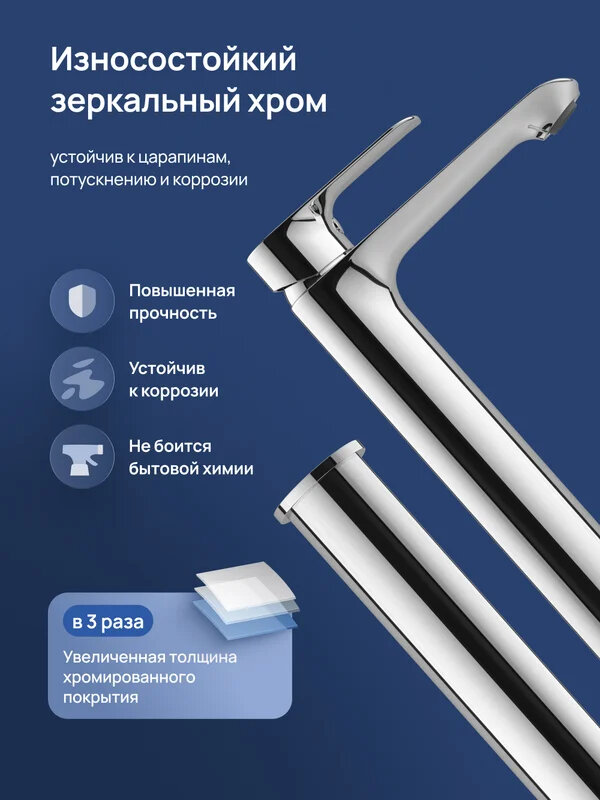 Износостойкий зеркальный хром

устойчив к царапинам, потускнению и коррозии

Повышенная прочность

Устойчив к коррозии

Не боится бытовой химии

в 3 раза

Увеличенная толщина хромированного покрытия