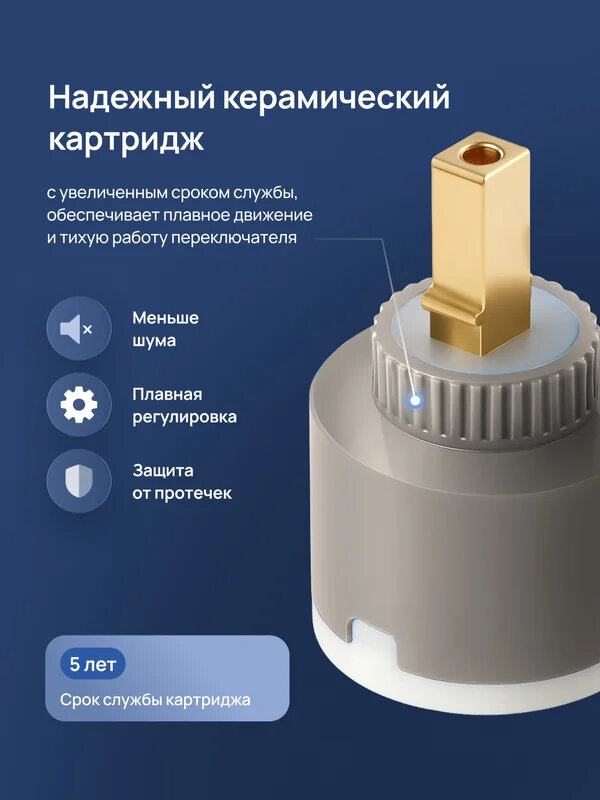 Надежный керамический картридж

с увеличенным сроком службы, обеспечивает плавное движение и тихую работу переключателя

Меньше шума

Плавная регулировка

Защита от протечек

5 лет

Срок службы картриджа