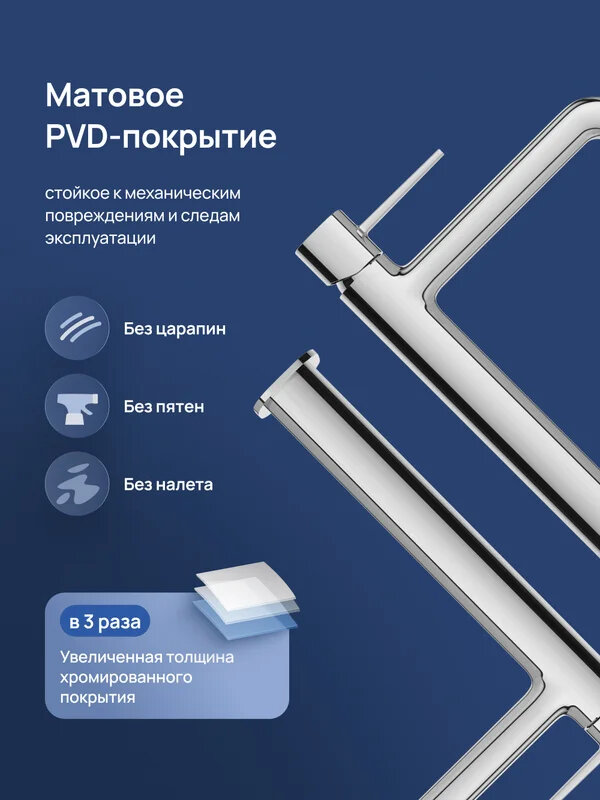 Матовое PVD-покрытие

стойкое к механическим повреждениям и следам эксплуатации

Без царапин

Без пятен

Без налета

в 3 раза

Увеличенная толщина хромированного покрытия