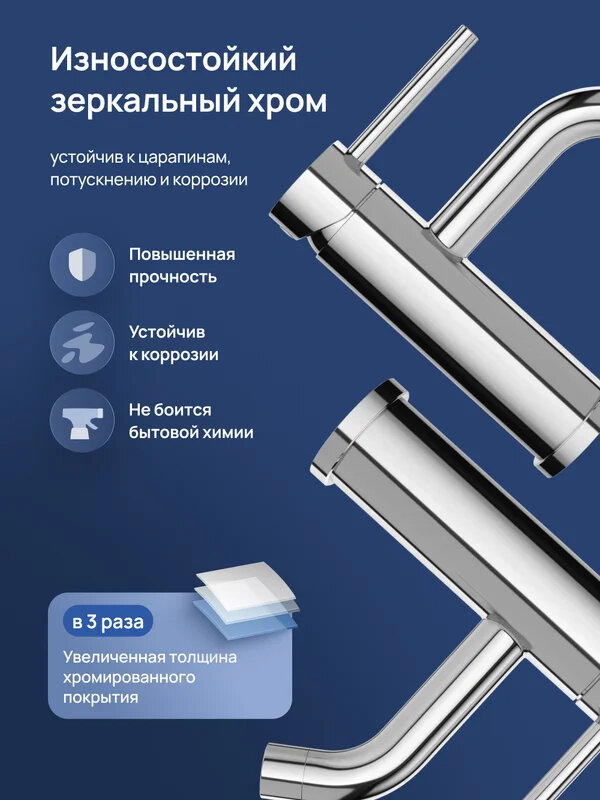 Износостойкий зеркальный хром

устойчив к царапинам, потускнению и коррозии

Повышенная прочность

Устойчив к коррозии

Не боится бытовой химии

в 3 раза

Увеличенная толщина хромированного покрытия