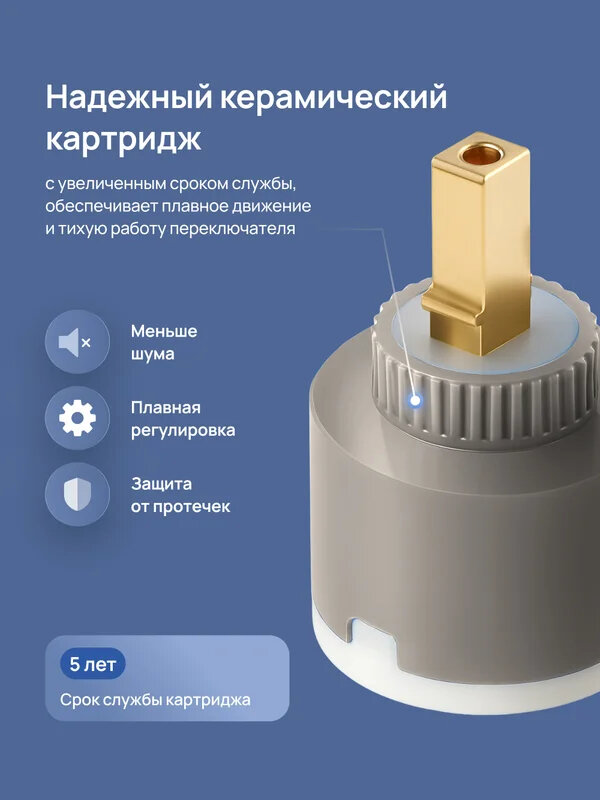 Надежный керамический картридж

с увеличенным сроком службы, обеспечивает плавное движение и тихую работу переключателя

Меньше шума

Плавная регулировка

Защита от протечек

5 лет

Срок службы картриджа