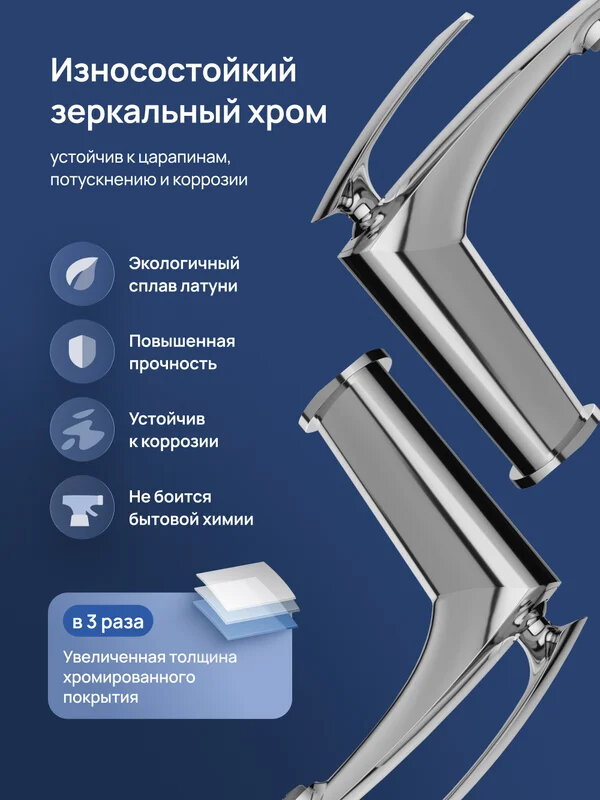 Износостойкий зеркальный хром

устойчив к царапинам, потускнению и коррозии

Экологичный сплав латуни

Повышенная прочность

Устойчив к коррозии

Не боится бытовой химии

в 3 раза

Увеличенная толщина хромированного покрытия