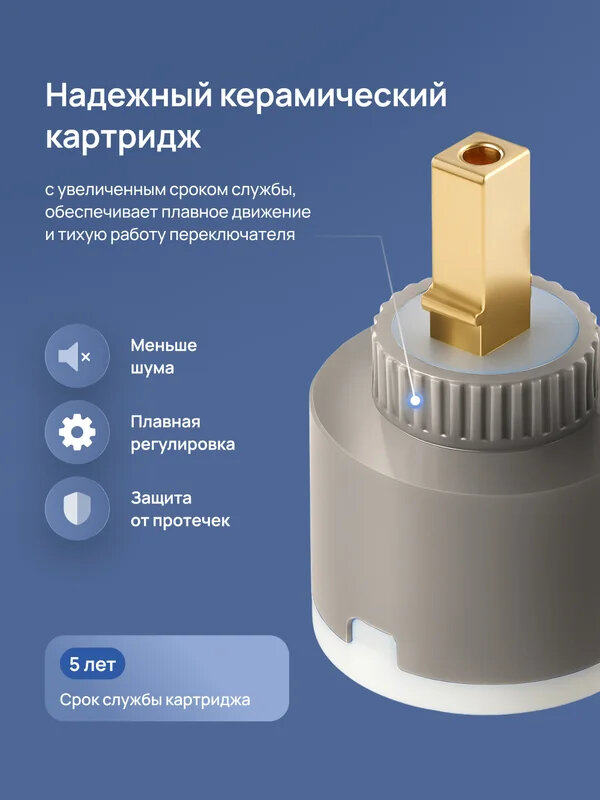 Надежный керамический картридж

с увеличенным сроком службы, обеспечивает плавное движение и тихую работу переключателя

Меньше шума

Плавная регулировка

Защита от протечек

5 лет

Срок службы картриджа