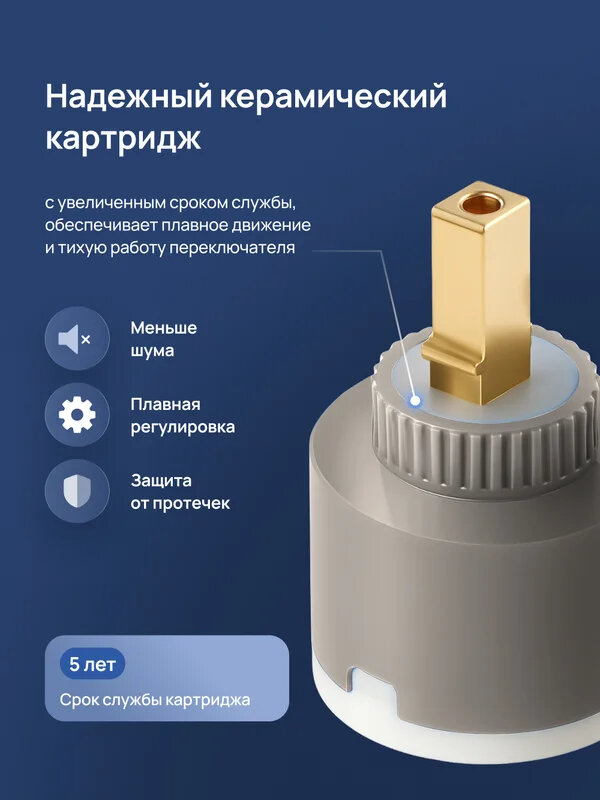 Надежный керамический картридж

с увеличенным сроком службы, обеспечивает плавное движение и тихую работу переключателя

Меньше шума

Плавная регулировка

Защита от протечек

5 лет

Срок службы картриджа